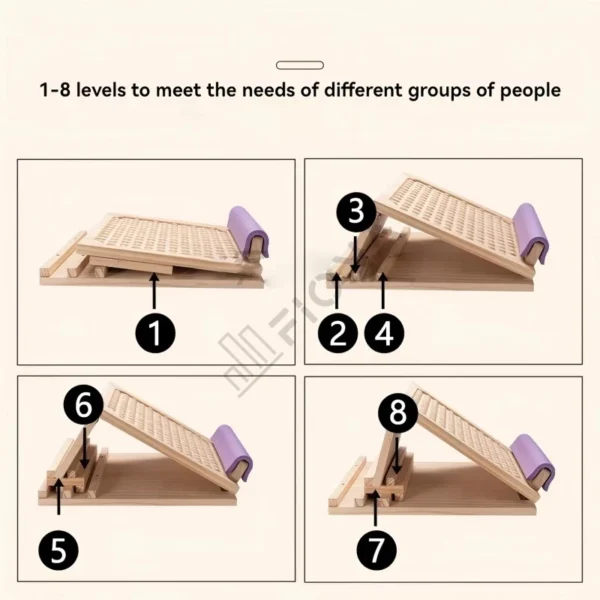 1-8 levels to meet the needs of different groups of people

1

3

2

4

6

5

8

7